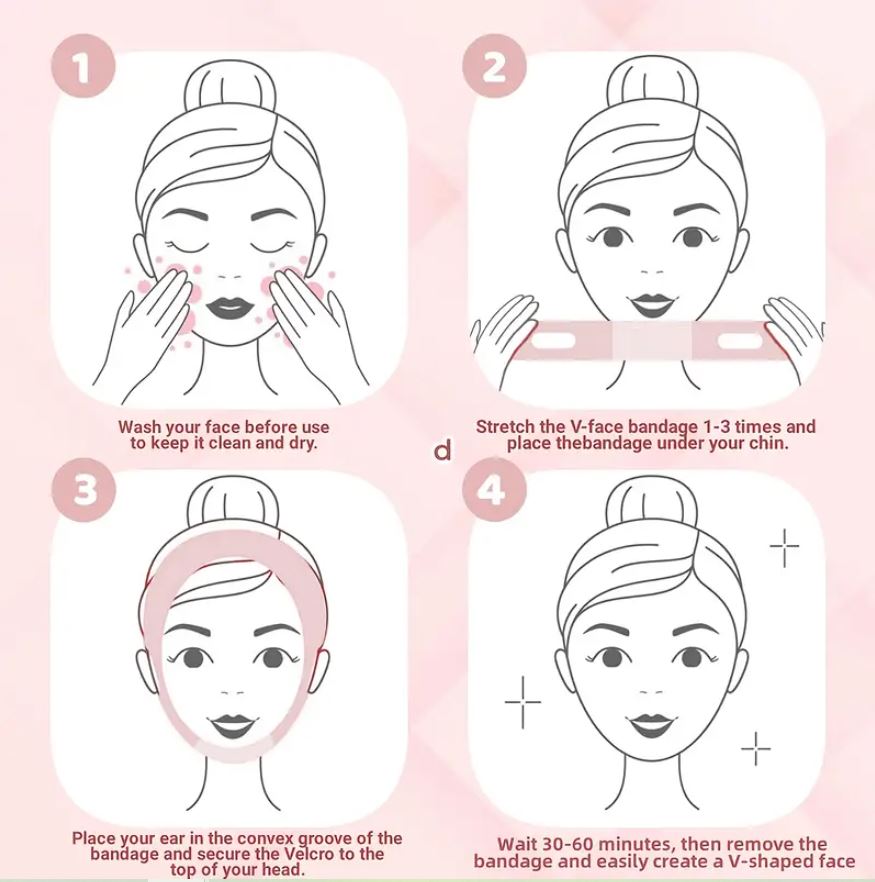 1

Wash your face before use to keep it clean and dry.

2

Stretch the V-face bandage 1-3 times and place thebandage under your chin.

d

3

Place your ear in the convex groove of the bandage and secure the Velcro to the top of your head.

4

Wait 30-60 minutes, then remove the bandage and easily create a V-shaped face